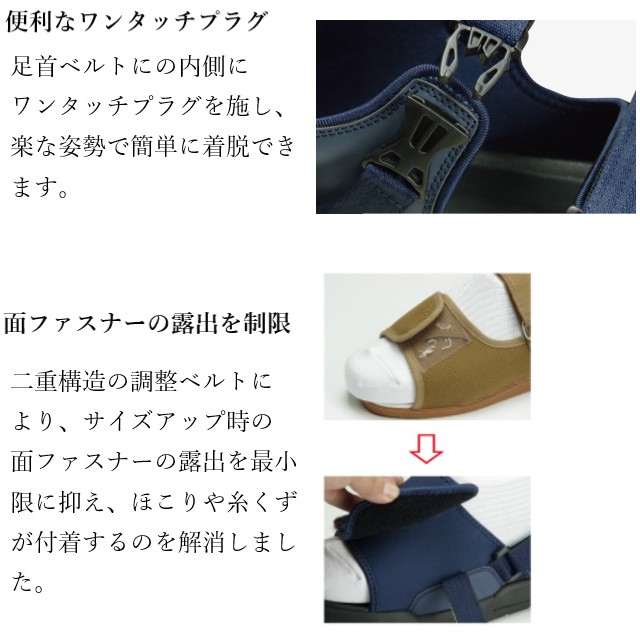 便利なワンタッチプラグ

足首ベルトにの内側にワンタッチプラグを施し、楽な姿勢で簡単に着脱できます。

面ファスナーの露出を制限

二重構造の調整ベルトにより、サイズアップ時の面ファスナーの露出を最小限に抑え、ほこりや糸くずが付着するのを解消しました。