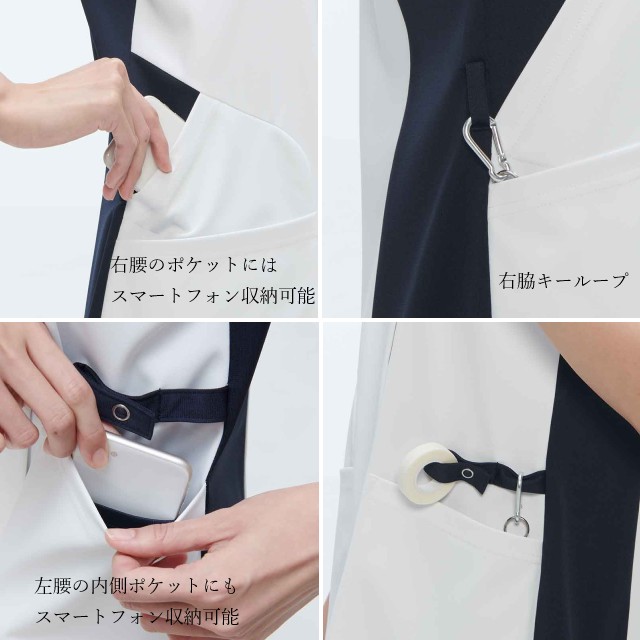 右腰のポケットには
スマートフォン収納可能

右脇キーループ

左腰の内側ポケットにも
スマートフォン収納可能