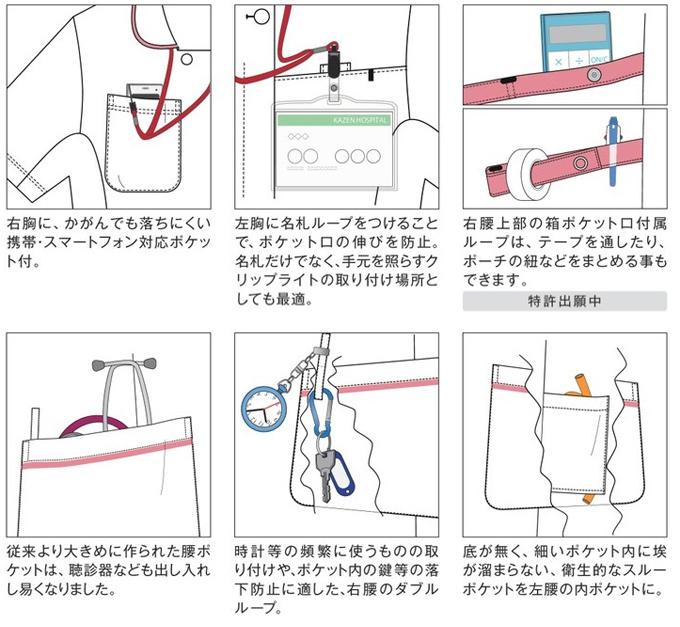 右胸に、かがんでも落ちにくい携帯・スマートフォン対応ポケット付。

KAZEN HOSPITAL

左胸に名札ループをつけることで、ポケット口の伸びを防止。名札だけでなく、手元を照らすクリップライトの取り付け場所としても最適。

×　÷　ON/C

右腰上部の箱ポケット口付属ループは、テープを通したり、ポーチの紐などをまとめる事もできます。

特許出願中

従来より大きめに作られた腰ポケットは、聴診器なども出し入れし易くなりました。

時計等の頻繁に使うものの取り付けや、ポケット内の鍵等の落下防止に適した、右腰のダブルループ。

底が無く、細いポケット内に埃が溜まらない、衛生的なスルーポケットを左腰の内ポケットに。