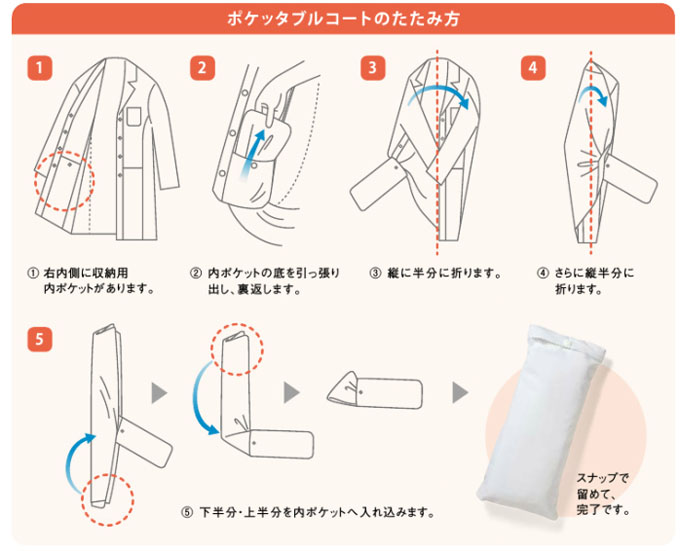 ポケッタブルコートのたたみ方

1

① 右内側に収納用内ポケットがあります。

2

② 内ポケットの底を引っ張り出し、裏返します。

3

③ 縦に半分に折ります。

4

④ さらに縦半分に折ります。

5

⑤ 下半分・上半分を内ポケットへ入れ込みます。

スナップで留めて、完了です。